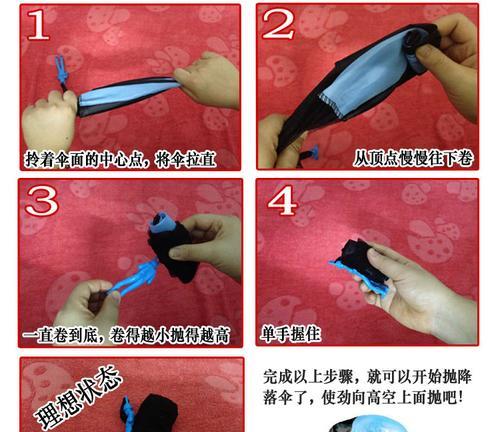 1

拎着伞面的中心点，将伞拉直

2

从顶点慢慢往下卷

3

一直卷到底，卷得越小抛得越高

4

单手握住

理想状态

完成以上步骤，就可以开始抛降落伞了，使劲向高空上面抛吧！